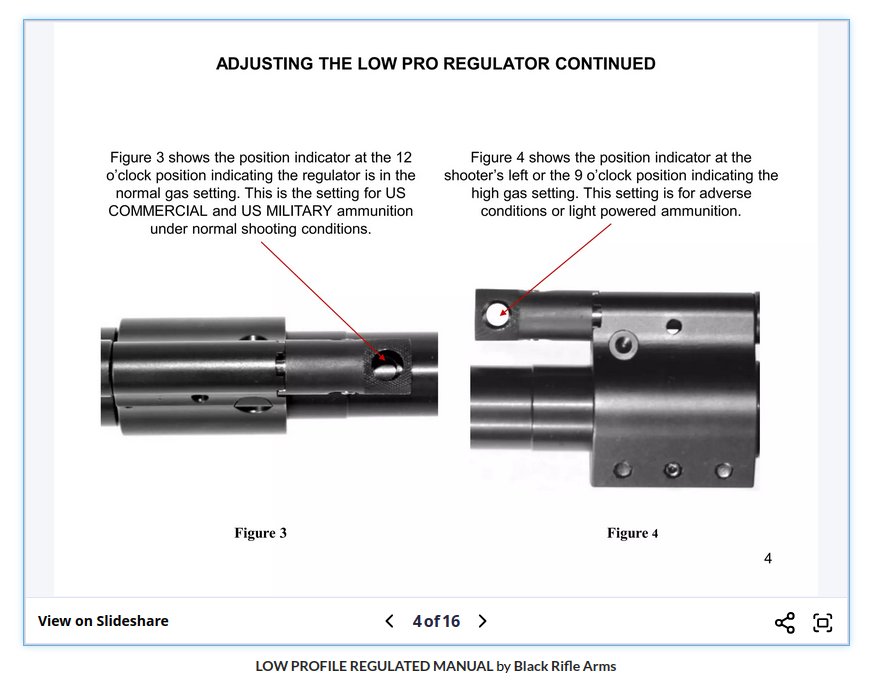 ADJUSTING THE LOW PRO REGULATOR CONTINUED

Figure 3 shows the position indicator at the 12 o'clock position indicating the regulator is in the normal gas setting. This is the setting for US COMMERCIAL and US MILITARY ammunition under normal shooting conditions.

Figure 4 shows the position indicator at the shooter's left or the 9 o'clock position indicating the high gas setting. This setting is for adverse conditions or light powered ammunition.

Figure 3

Figure 4

4

View on Slideshare

4 of 16

LOW PROFILE REGULATED MANUAL by Black Rifle Arms