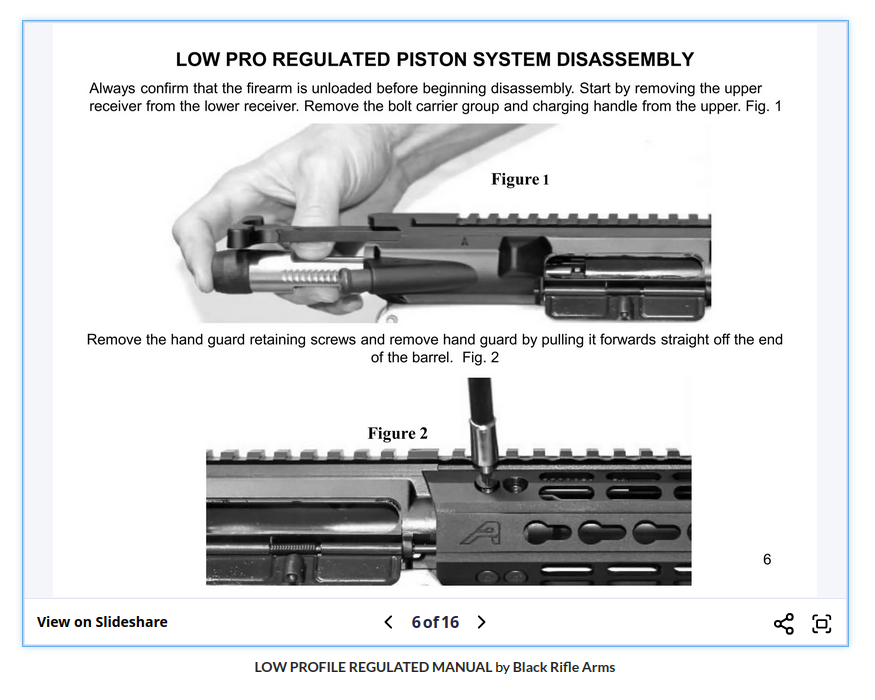 LOW PRO REGULATED PISTON SYSTEM DISASSEMBLY

Always confirm that the firearm is unloaded before beginning disassembly. Start by removing the upper receiver from the lower receiver. Remove the bolt carrier group and charging handle from the upper. Fig. 1

Figure 1

Remove the hand guard retaining screws and remove hand guard by pulling it forwards straight off the end of the barrel. Fig. 2

Figure 2

6

View on Slideshare

6 of 16

LOW PROFILE REGULATED MANUAL by Black Rifle Arms