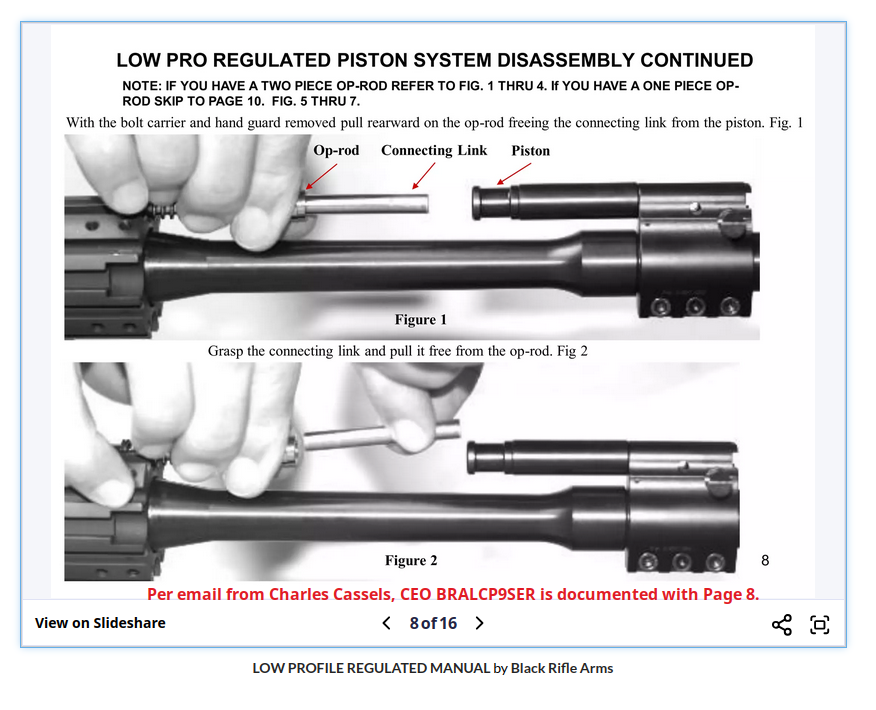 LOW PRO REGULATED PISTON SYSTEM DISASSEMBLY CONTINUED

NOTE: IF YOU HAVE A TWO PIECE OP-ROD REFER TO FIG. 1 THRU 4. If YOU HAVE A ONE PIECE OP-ROD SKIP TO PAGE 10. FIG. 5 THRU 7.

With the bolt carrier and hand guard removed pull rearward on the op-rod freeing the connecting link from the piston. Fig. 1

Op-rod

Connecting Link

Piston

Figure 1

Grasp the connecting link and pull it free from the op-rod. Fig 2

Figure 2

8

Per email from Charles Cassels, CEO BRALCP9SER is documented with Page 8.

View on Slideshare

8 of 16

LOW PROFILE REGULATED MANUAL by Black Rifle Arms