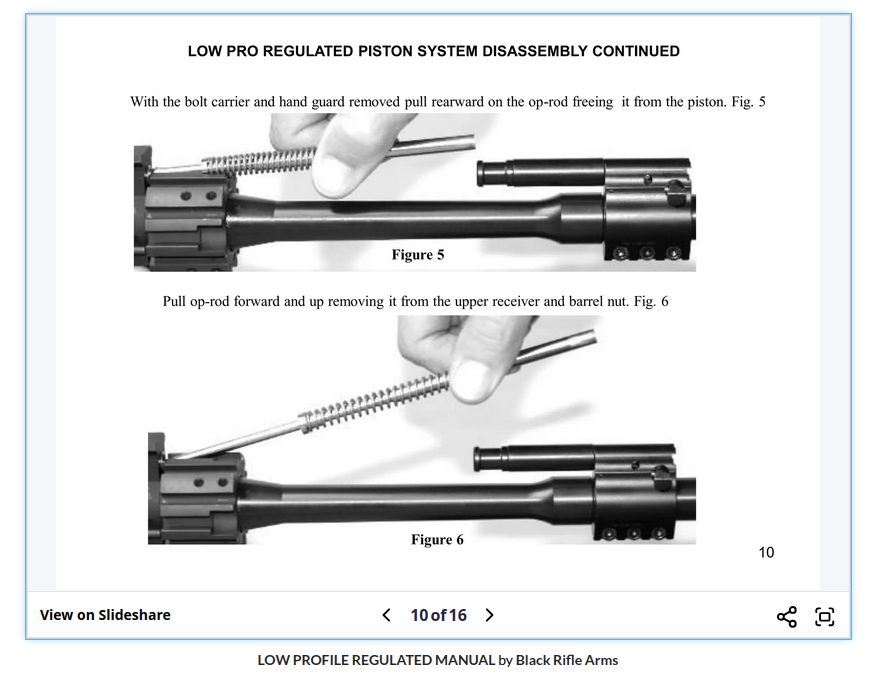 LOW PRO REGULATED PISTON SYSTEM DISASSEMBLY CONTINUED

With the bolt carrier and hand guard removed pull rearward on the op-rod freeing it from the piston. Fig. 5

Figure 5

Pull op-rod forward and up removing it from the upper receiver and barrel nut. Fig. 6

Figure 6

10

View on Slideshare

10 of 16

LOW PROFILE REGULATED MANUAL by Black Rifle Arms