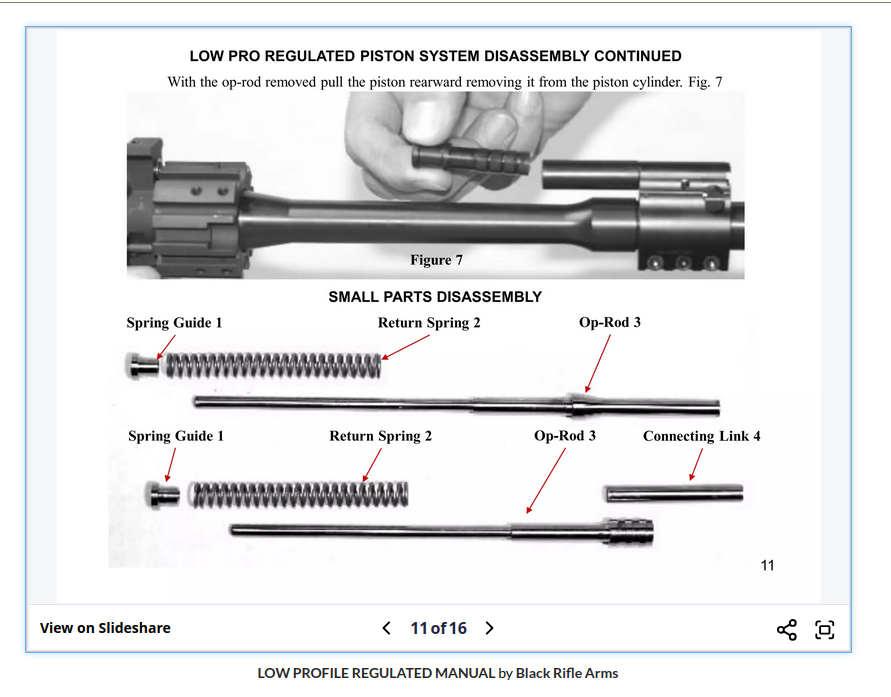 LOW PRO REGULATED PISTON SYSTEM DISASSEMBLY CONTINUED

With the op-rod removed pull the piston rearward removing it from the piston cylinder. Fig. 7

Figure 7

SMALL PARTS DISASSEMBLY

Spring Guide 1

Return Spring 2

Op-Rod 3

Spring Guide 1

Return Spring 2

Op-Rod 3

Connecting Link 4

11

View on Slideshare

11 of 16

LOW PROFILE REGULATED MANUAL by Black Rifle Arms