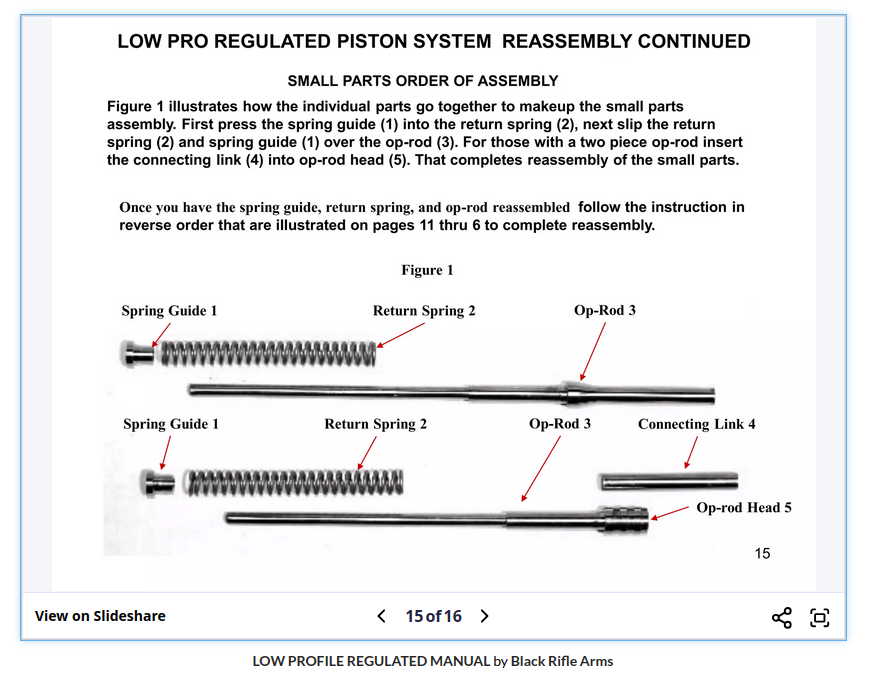 LOW PRO REGULATED PISTON SYSTEM REASSEMBLY CONTINUED

SMALL PARTS ORDER OF ASSEMBLY

Figure 1 illustrates how the individual parts go together to makeup the small parts assembly. First press the spring guide (1) into the return spring (2), next slip the return spring (2) and spring guide (1) over the op-rod (3). For those with a two piece op-rod insert the connecting link (4) into op-rod head (5). That completes reassembly of the small parts.

Once you have the spring guide, return spring, and op-rod reassembled follow the instruction in reverse order that are illustrated on pages 11 thru 6 to complete reassembly.

Figure 1

Spring Guide 1
Return Spring 2
Op-Rod 3

Spring Guide 1
Return Spring 2
Op-Rod 3
Connecting Link 4
Op-rod Head 5

15

View on Slideshare
15 of 16

LOW PROFILE REGULATED MANUAL by Black Rifle Arms