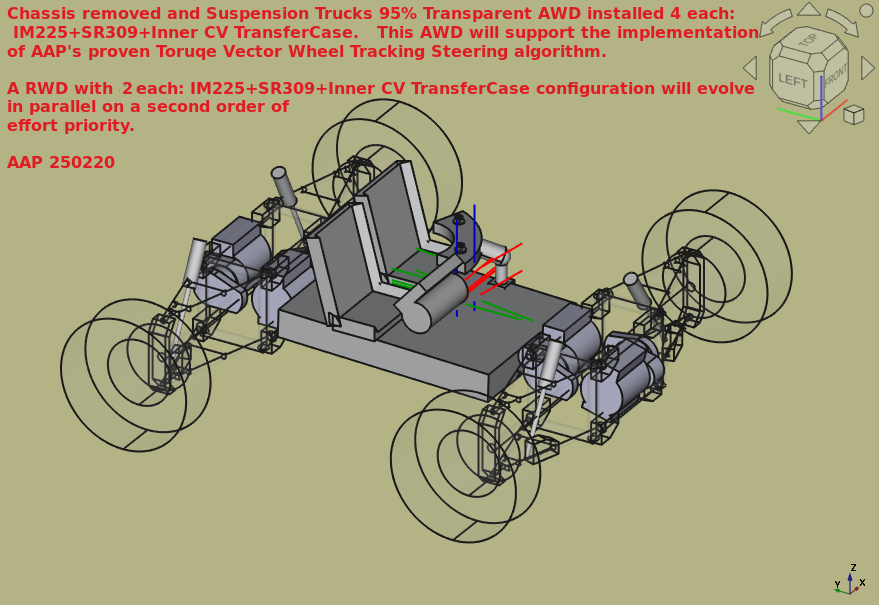 Chassis removed and Suspension Trucks 95% Transparent AWD installed 4 each: IM225+SR309+Inner CV TransferCase. This AWD will support the implementation of AAP's proven Toruqe Vector Wheel Tracking Steering algorithm.

A RWD with 2 each: IM225+SR309+Inner CV TransferCase configuration will evolve in parallel on a second order of effort priority.

AAP 250220

TOP
LEFT
FRONT

Z
Y
X