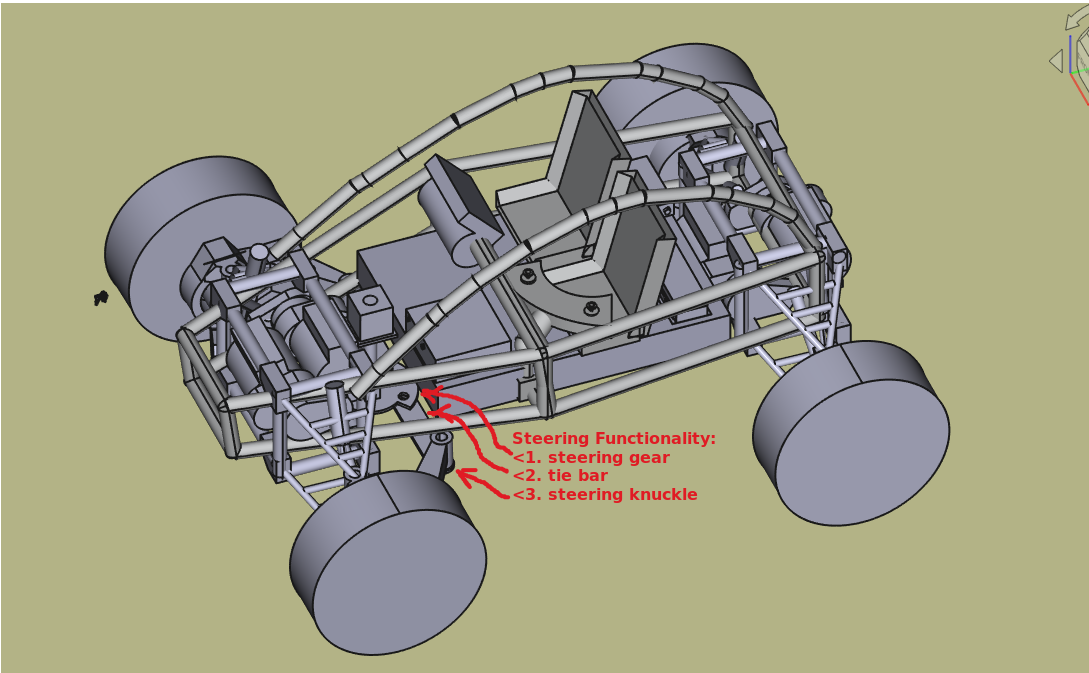 Steering Functionality:
<1. steering gear
<2. tie bar
<3. steering knuckle